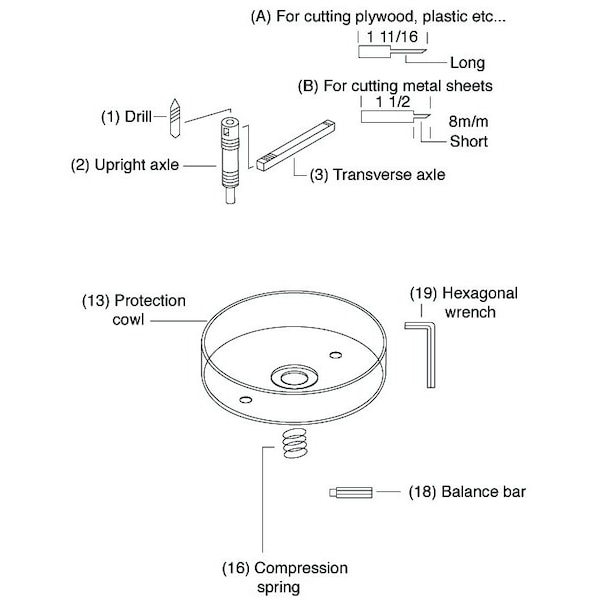 (A) For cutting plywood, plastic etc...
1 11/16
Long
(B) For cutting metal sheets
1 1/2
8m/m
Short
(1) Drill
(2) Upright axle
(3) Transverse axle
(13) Protection cowl
(19) Hexagonal wrench
(18) Balance bar
(16) Compression spring